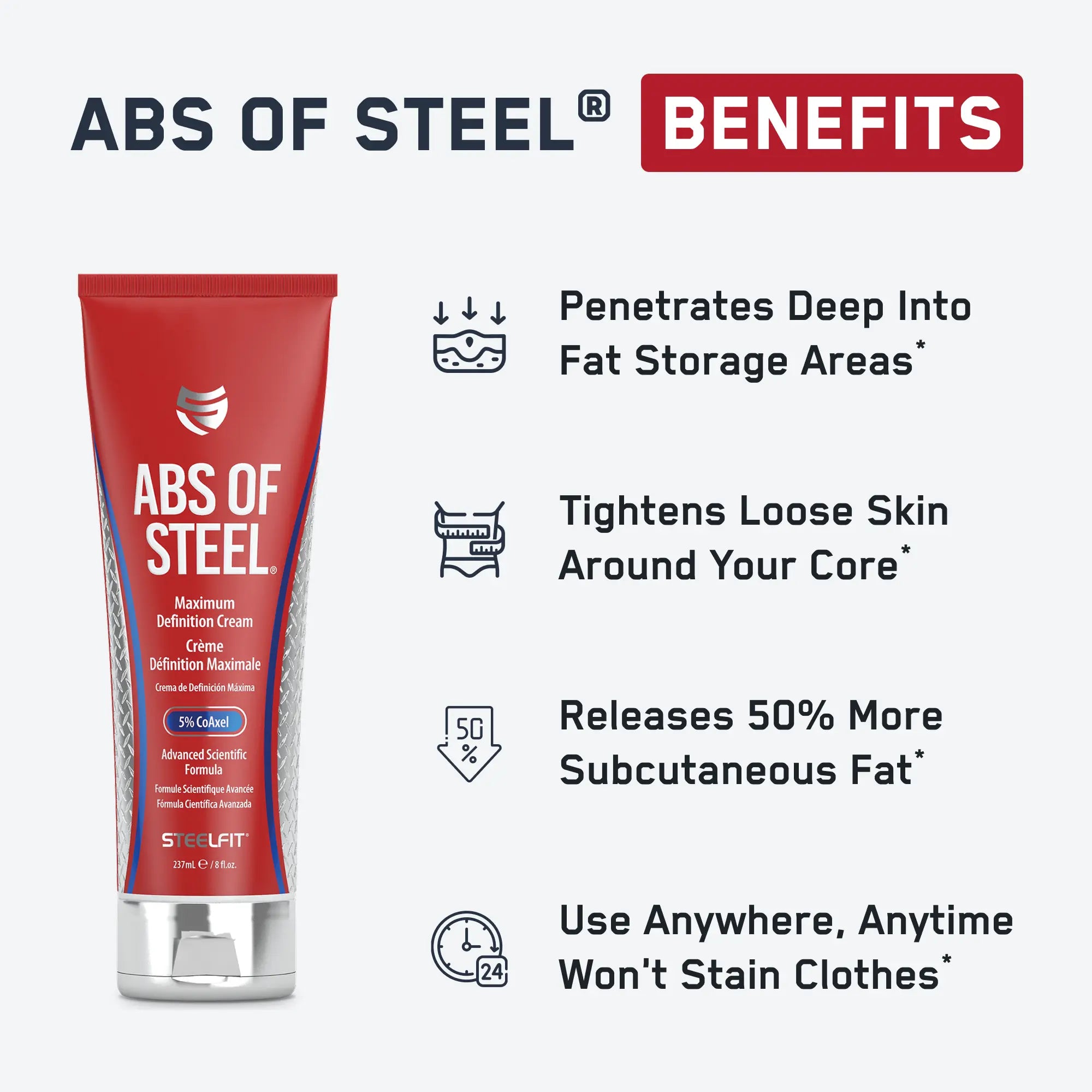 ABS OF STEEL® BENEFITS

ABS OF STEEL®

Maximum Definition Cream

Crème Définition Maximale

Crema de Definición Máxima

5% CoAxel

Advanced Scientific Formula

Formule Scientifique Avancée

Fórmula Científica Avanzada

STEELFIT®

237mL ℮ / 8 fl.oz.

Penetrates Deep Into Fat Storage Areas*

Tightens Loose Skin Around Your Core*

50 %

Releases 50% More Subcutaneous Fat*

24

Use Anywhere, Anytime Won't Stain Clothes*