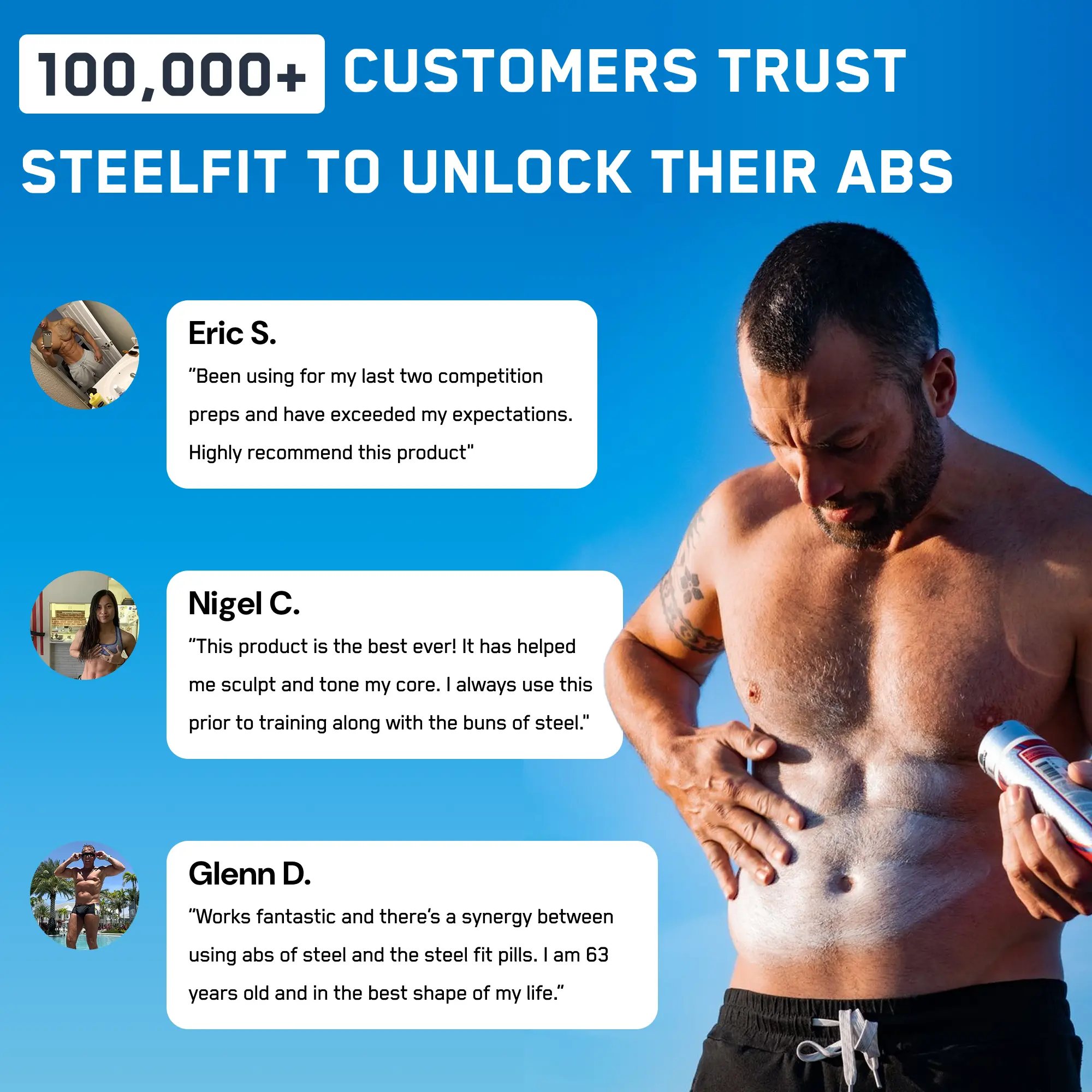 100,000+ CUSTOMERS TRUST STEELFIT TO UNLOCK THEIR ABS

Eric S.
"Been using for my last two competition preps and have exceeded my expectations. Highly recommend this product"

Nigel C.
"This product is the best ever! It has helped me sculpt and tone my core. I always use this prior to training along with the buns of steel."

Glenn D.
"Works fantastic and there's a synergy between using abs of steel and the steel fit pills. I am 63 years old and in the best shape of my life."