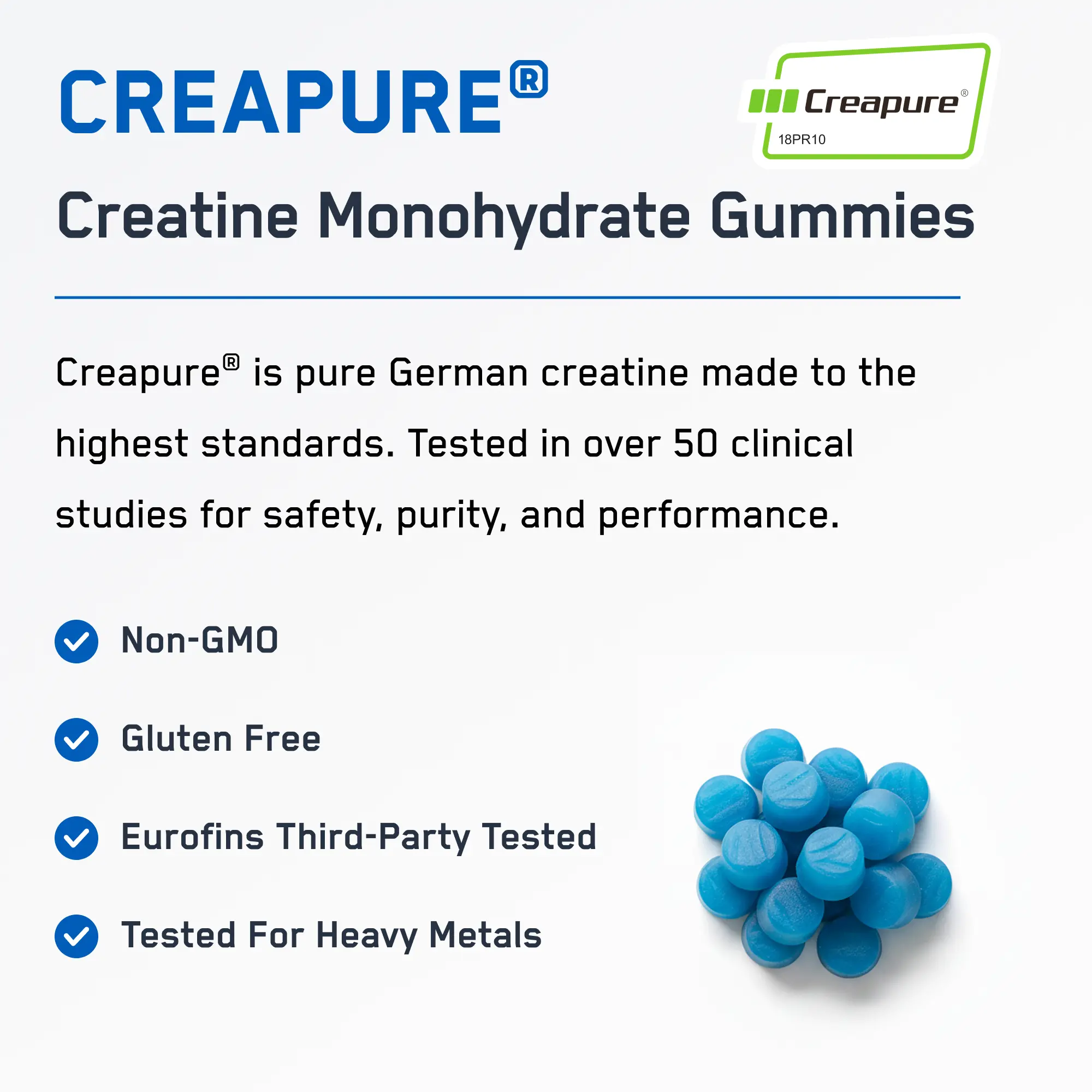 CREAPURE®

Creapure®
18PR10

Creatine Monohydrate Gummies

Creapure® is pure German creatine made to the highest standards. Tested in over 50 clinical studies for safety, purity, and performance.

Non-GMO

Gluten Free

Eurofins Third-Party Tested

Tested For Heavy Metals