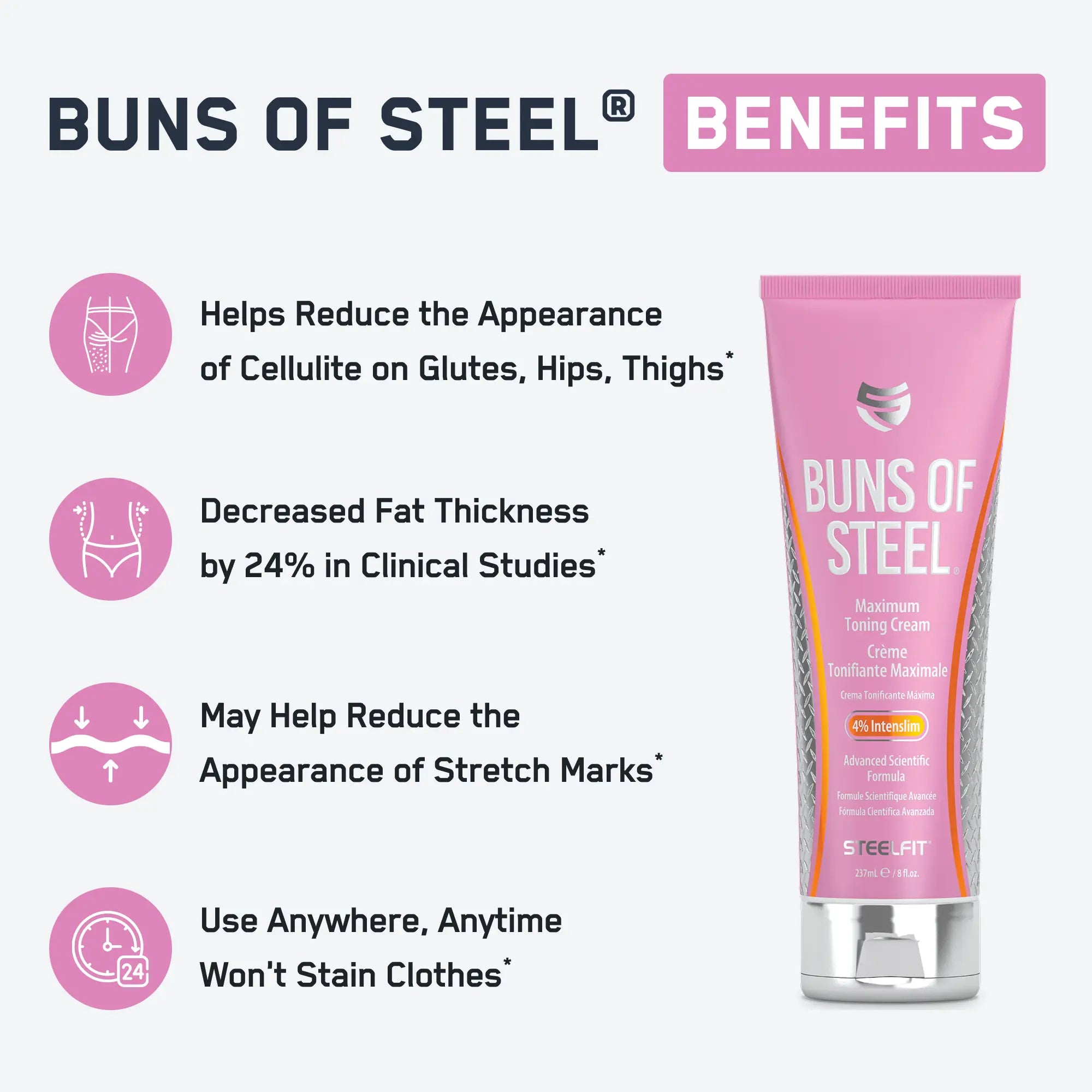 BUNS OF STEEL® BENEFITS

Helps Reduce the Appearance of Cellulite on Glutes, Hips, Thighs*

Decreased Fat Thickness by 24% in Clinical Studies*

May Help Reduce the Appearance of Stretch Marks*

24

Use Anywhere, Anytime Won't Stain Clothes*

BUNS OF STEEL®

Maximum Toning Cream

Crème Tonifiante Maximale

Crema Tonificante Máxima

4% Intenslim

Advanced Scientific Formula

Formule Scientifique Avancée

Fórmula Científica Avanzada

STEELFIT

237mL ℮ / 8 fl.oz.