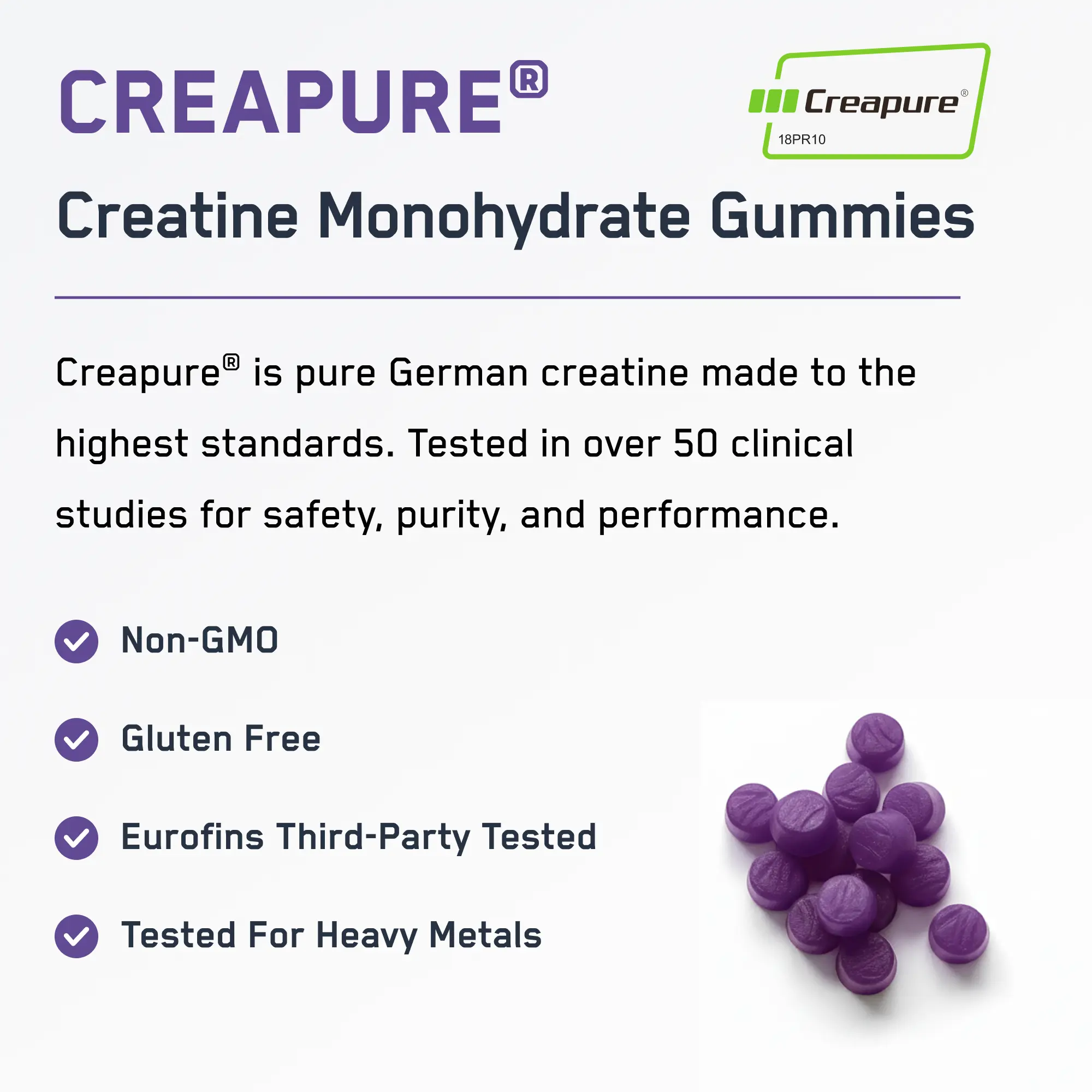 CREAPURE®

Creapure®
18PR10

Creatine Monohydrate Gummies

Creapure® is pure German creatine made to the highest standards. Tested in over 50 clinical studies for safety, purity, and performance.

Non-GMO

Gluten Free

Eurofins Third-Party Tested

Tested For Heavy Metals