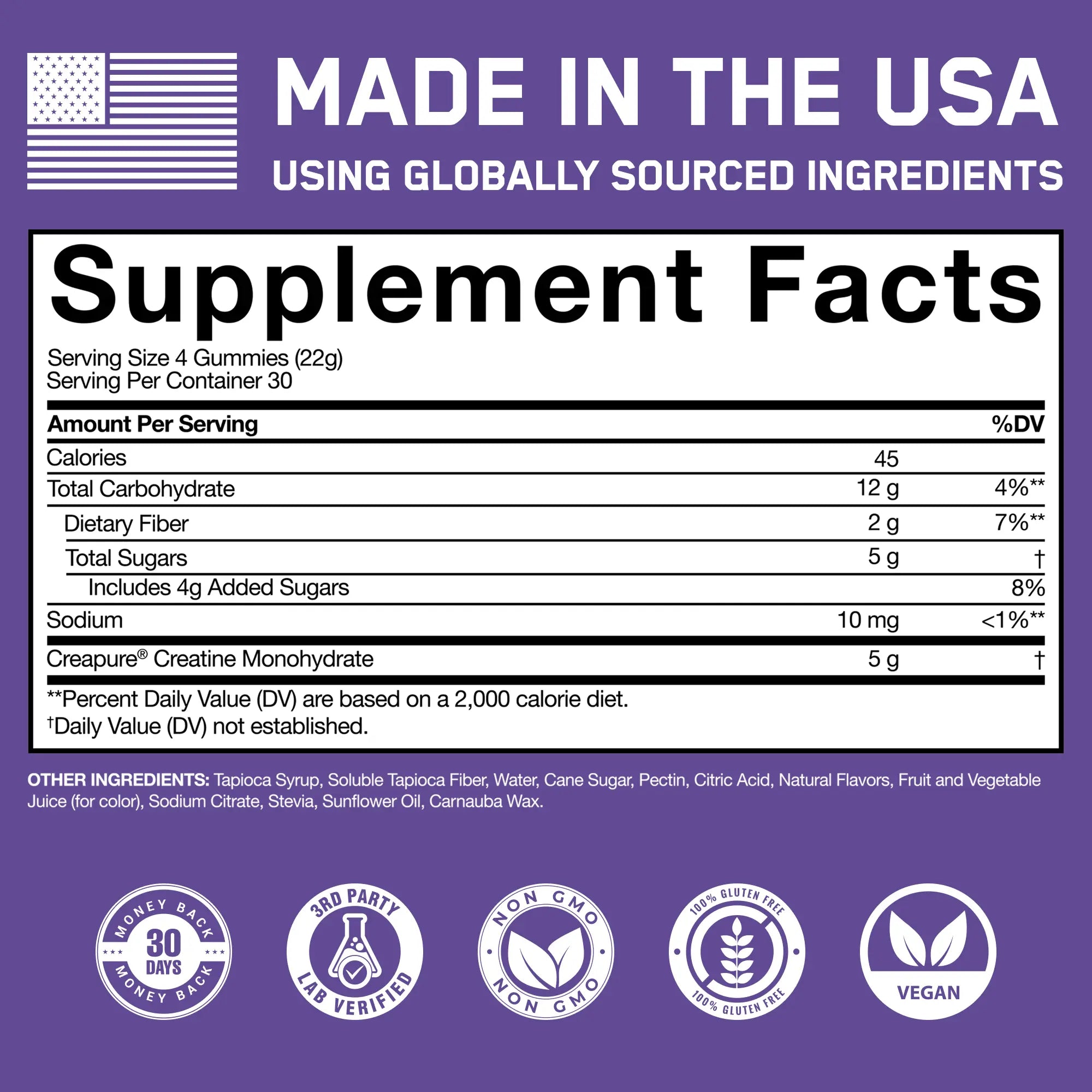 MADE IN THE USA

USING GLOBALLY SOURCED INGREDIENTS

Supplement Facts

Serving Size 4 Gummies (22g)
Serving Per Container 30

| Amount Per Serving | | %DV |
|---|---|---|
| Calories | 45 | |
| Total Carbohydrate | 12 g | 4%** |
| Dietary Fiber | 2 g | 7%** |
| Total Sugars | 5 g | † |
| Includes 4g Added Sugars | | 8% |
| Sodium | 10 mg | <1%** |
| Creapure® Creatine Monohydrate | 5 g | † |

**Percent Daily Value (DV) are based on a 2,000 calorie diet.
†Daily Value (DV) not established.

OTHER INGREDIENTS: Tapioca Syrup, Soluble Tapioca Fiber, Water, Cane Sugar, Pectin, Citric Acid, Natural Flavors, Fruit and Vegetable Juice (for color), Sodium Citrate, Stevia, Sunflower Oil, Carnauba Wax.

MONEY BACK 30 DAYS MONEY BACK

3RD PARTY LAB VERIFIED

NON GMO NON GMO

100% GLUTEN FREE 100% GLUTEN FREE

VEGAN