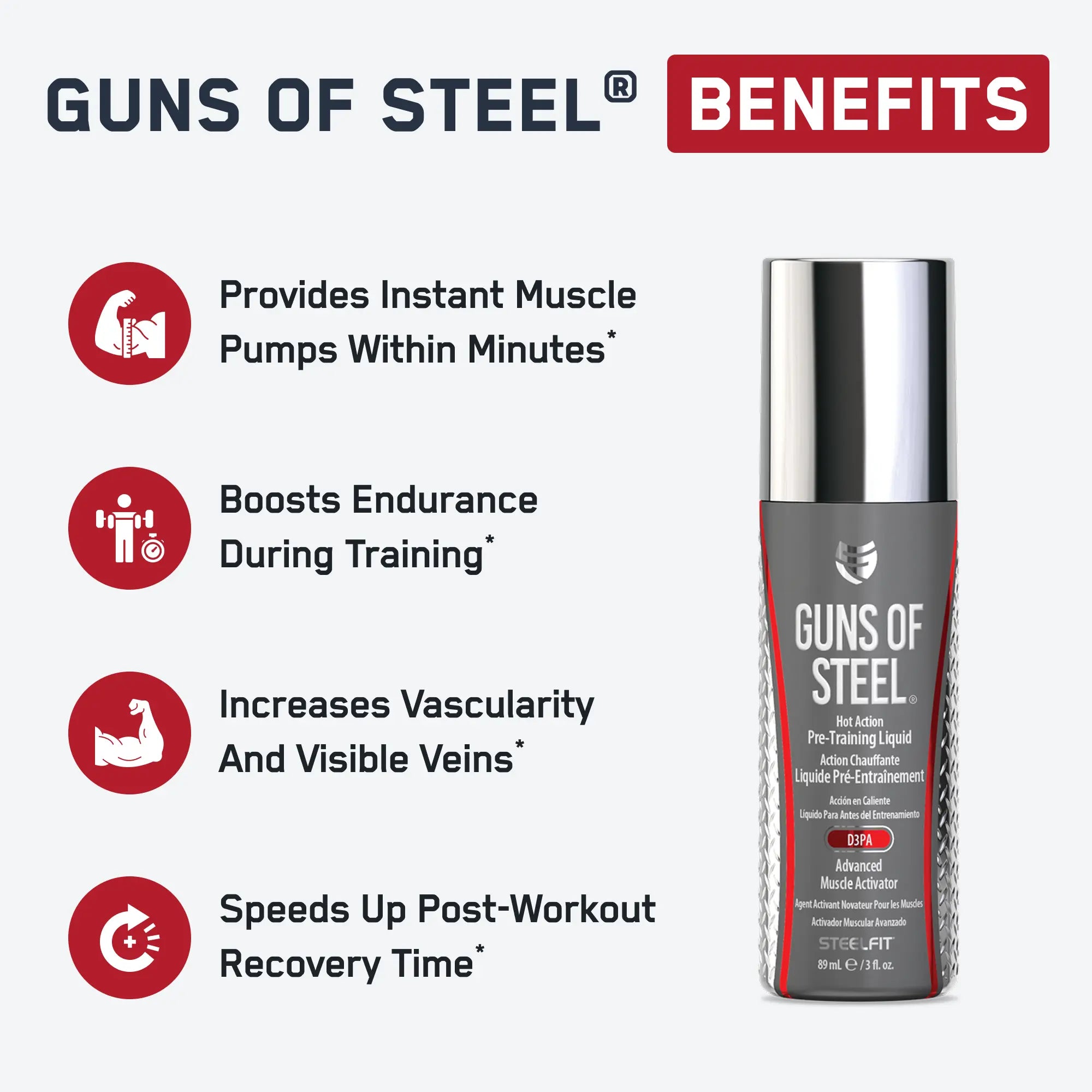 GUNS OF STEEL® BENEFITS

Provides Instant Muscle Pumps Within Minutes*

Boosts Endurance During Training*

Increases Vascularity And Visible Veins*

Speeds Up Post-Workout Recovery Time*

GUNS OF STEEL®

Hot Action
Pre-Training Liquid

Action Chauffante
Liquide Pré-Entraînement

Acción en Caliente
Líquido Para Antes del Entrenamiento

D3PA

Advanced
Muscle Activator

Agent Activant Novateur Pour les Muscles
Activador Muscular Avanzado

STEELFIT

89 mL ℮ / 3 fl. oz.