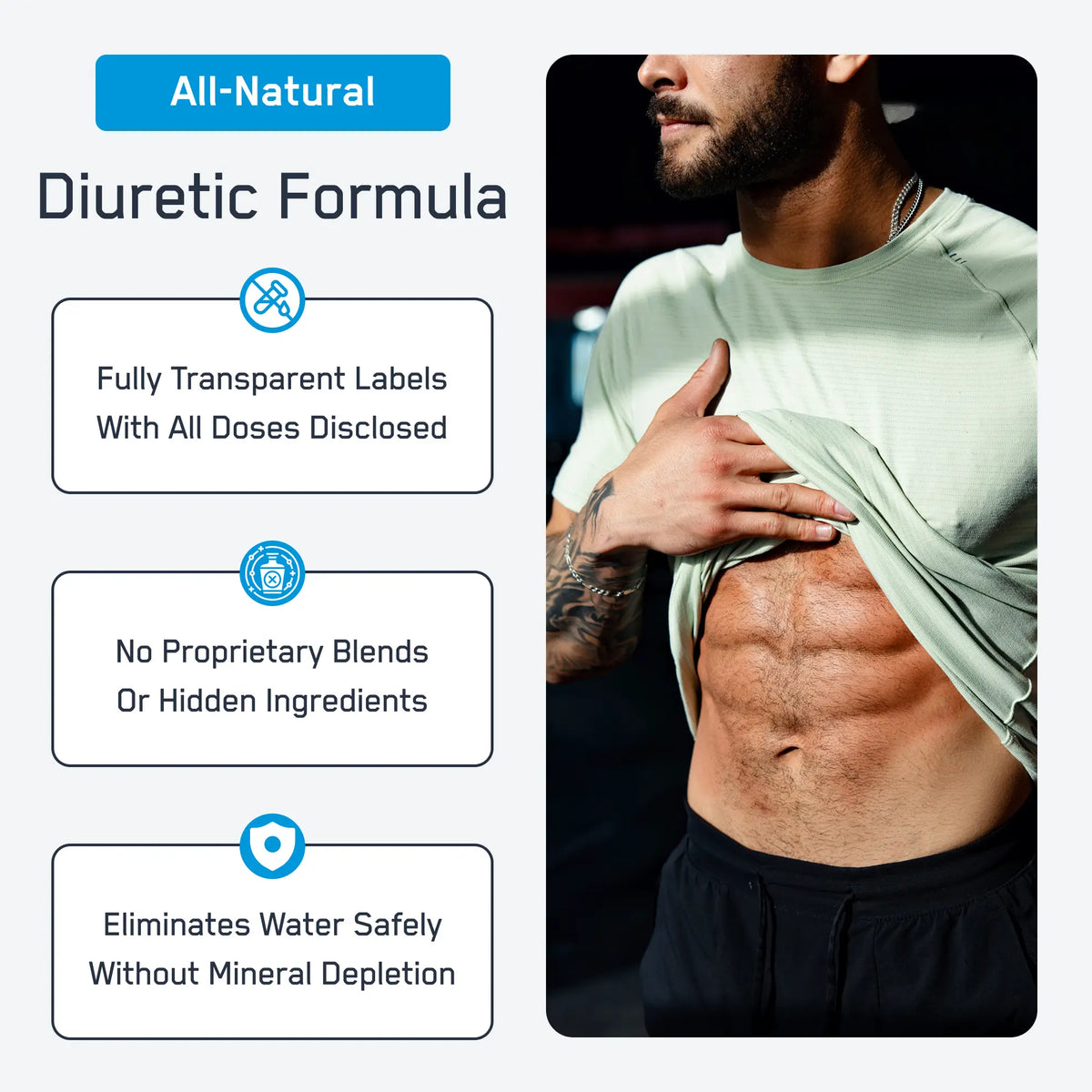 All-Natural

Diuretic Formula

Fully Transparent Labels With All Doses Disclosed

No Proprietary Blends Or Hidden Ingredients

Eliminates Water Safely Without Mineral Depletion