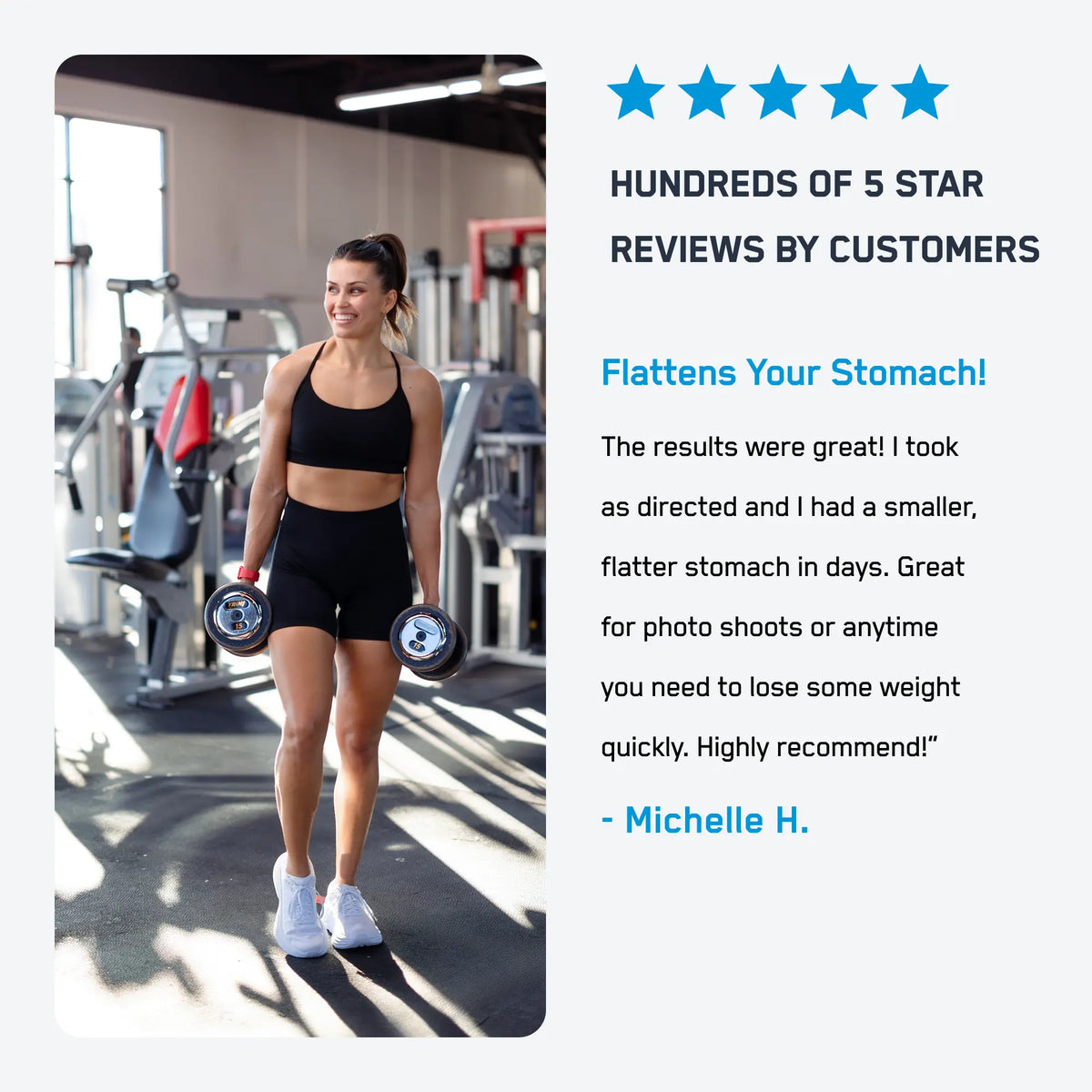 HUNDREDS OF 5 STAR REVIEWS BY CUSTOMERS

Flattens Your Stomach!

The results were great! I took as directed and I had a smaller, flatter stomach in days. Great for photo shoots or anytime you need to lose some weight quickly. Highly recommend!"

- Michelle H.