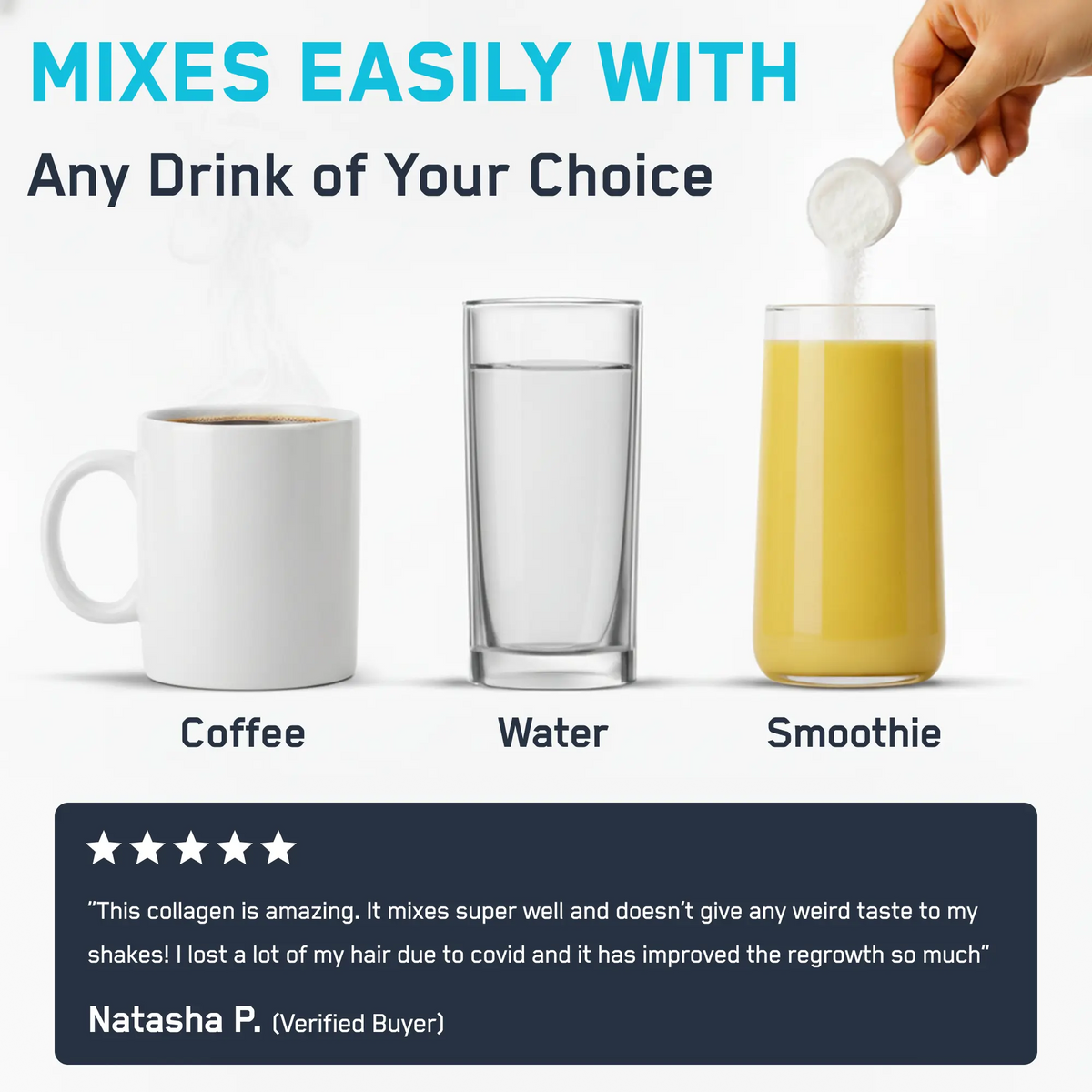 MIXES EASILY WITH

Any Drink of Your Choice

Coffee

Water

Smoothie

★★★★★

"This collagen is amazing. It mixes super well and doesn't give any weird taste to my shakes! I lost a lot of my hair due to covid and it has improved the regrowth so much"

Natasha P. (Verified Buyer)