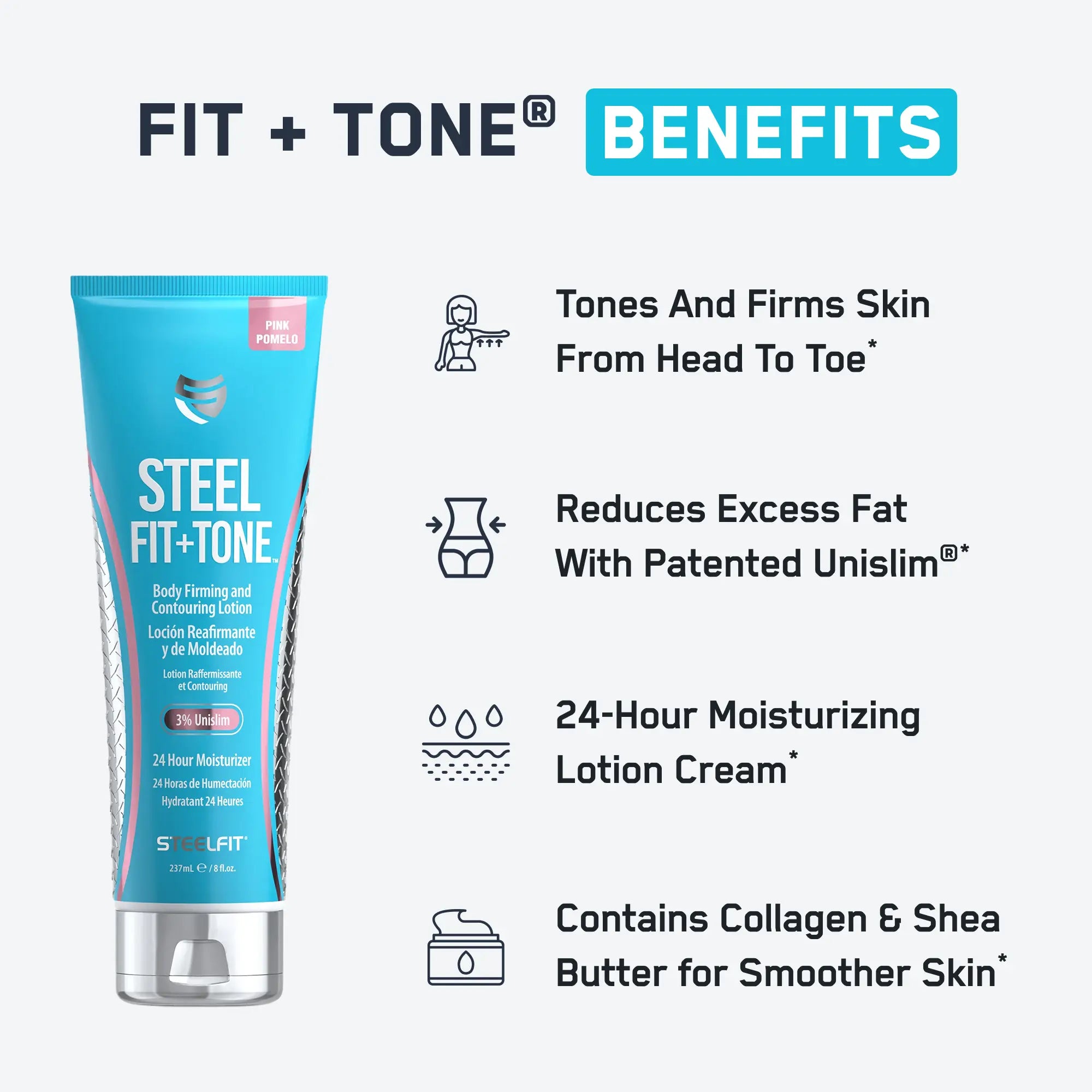 FIT + TONE® BENEFITS

PINK POMELO

STEEL FIT+TONE™

Body Firming and Contouring Lotion

Loción Reafirmante y de Moldeado

Lotion Raffermissante et Contouring

3% Unislim

24 Hour Moisturizer

24 Horas de Humectación

Hydratant 24 Heures

STEELFIT®

237mL ℮ / 8 fl.oz.

Tones And Firms Skin From Head To Toe*

Reduces Excess Fat With Patented Unislim®*

24-Hour Moisturizing Lotion Cream*

Contains Collagen & Shea Butter for Smoother Skin*