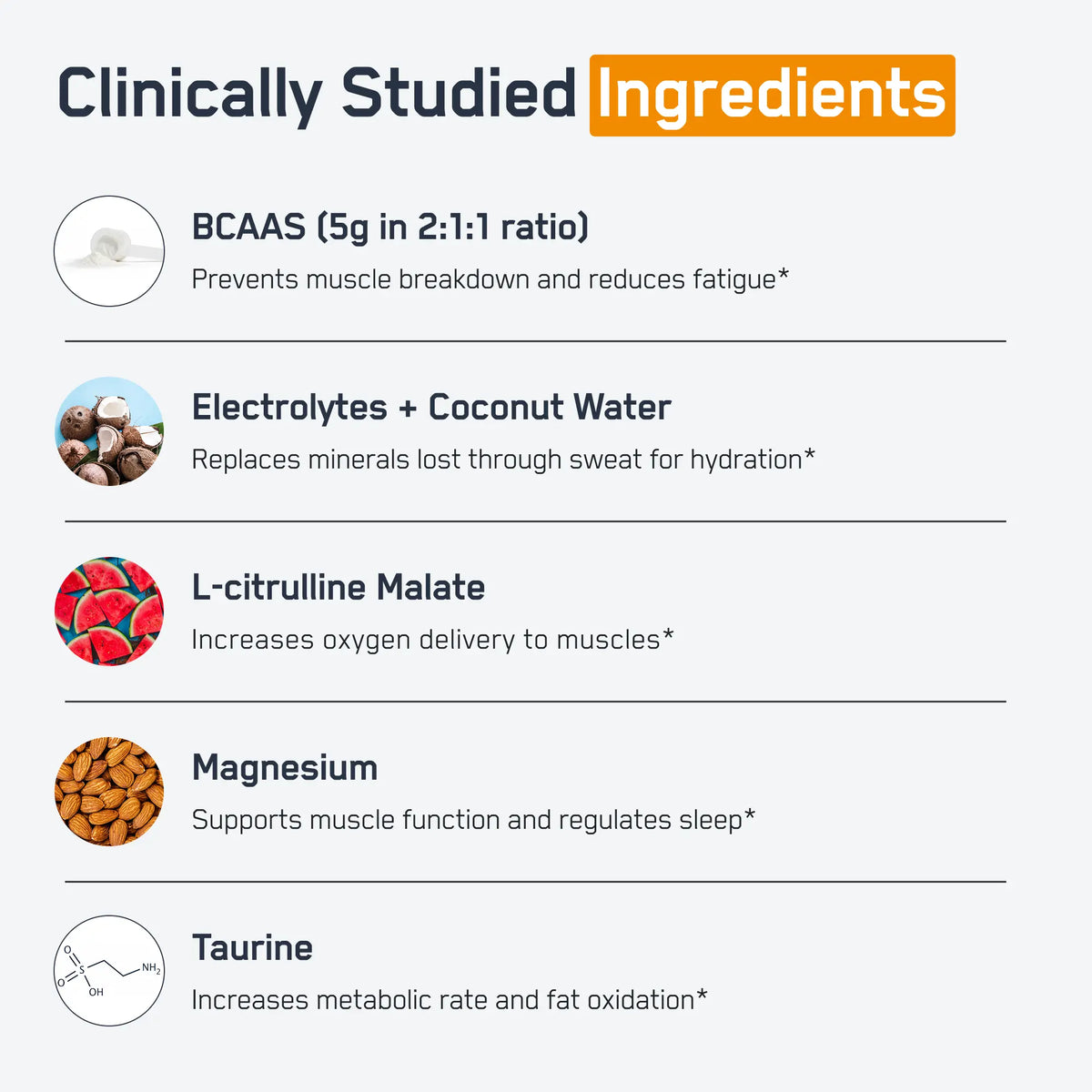 Clinically Studied Ingredients

BCAAS (5g in 2:1:1 ratio)

Prevents muscle breakdown and reduces fatigue*

Electrolytes + Coconut Water

Replaces minerals lost through sweat for hydration*

L-citrulline Malate

Increases oxygen delivery to muscles*

Magnesium

Supports muscle function and regulates sleep*

Taurine

Increases metabolic rate and fat oxidation*