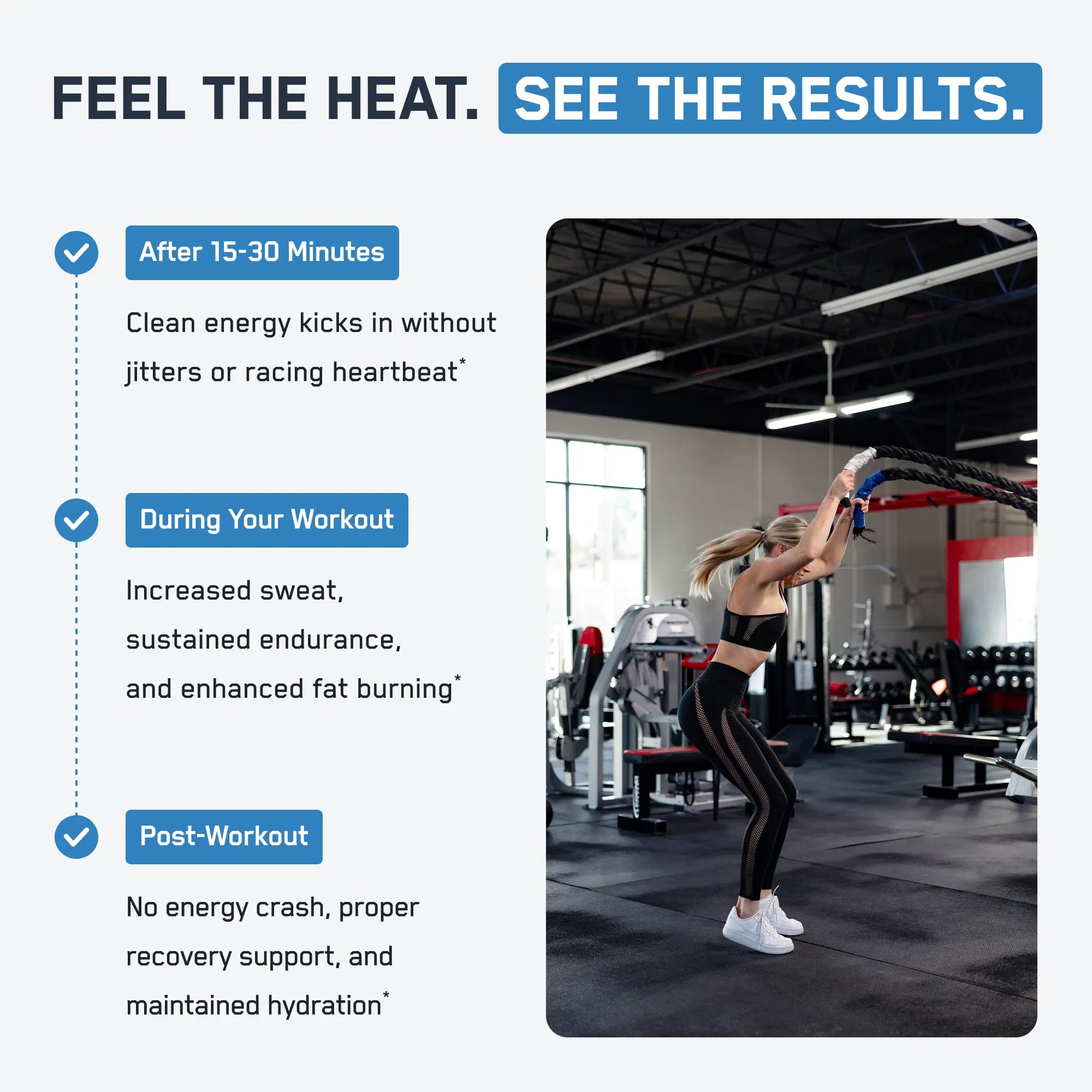 FEEL THE HEAT. SEE THE RESULTS.

After 15-30 Minutes

Clean energy kicks in without jitters or racing heartbeat*

During Your Workout

Increased sweat, sustained endurance, and enhanced fat burning*

Post-Workout

No energy crash, proper recovery support, and maintained hydration*