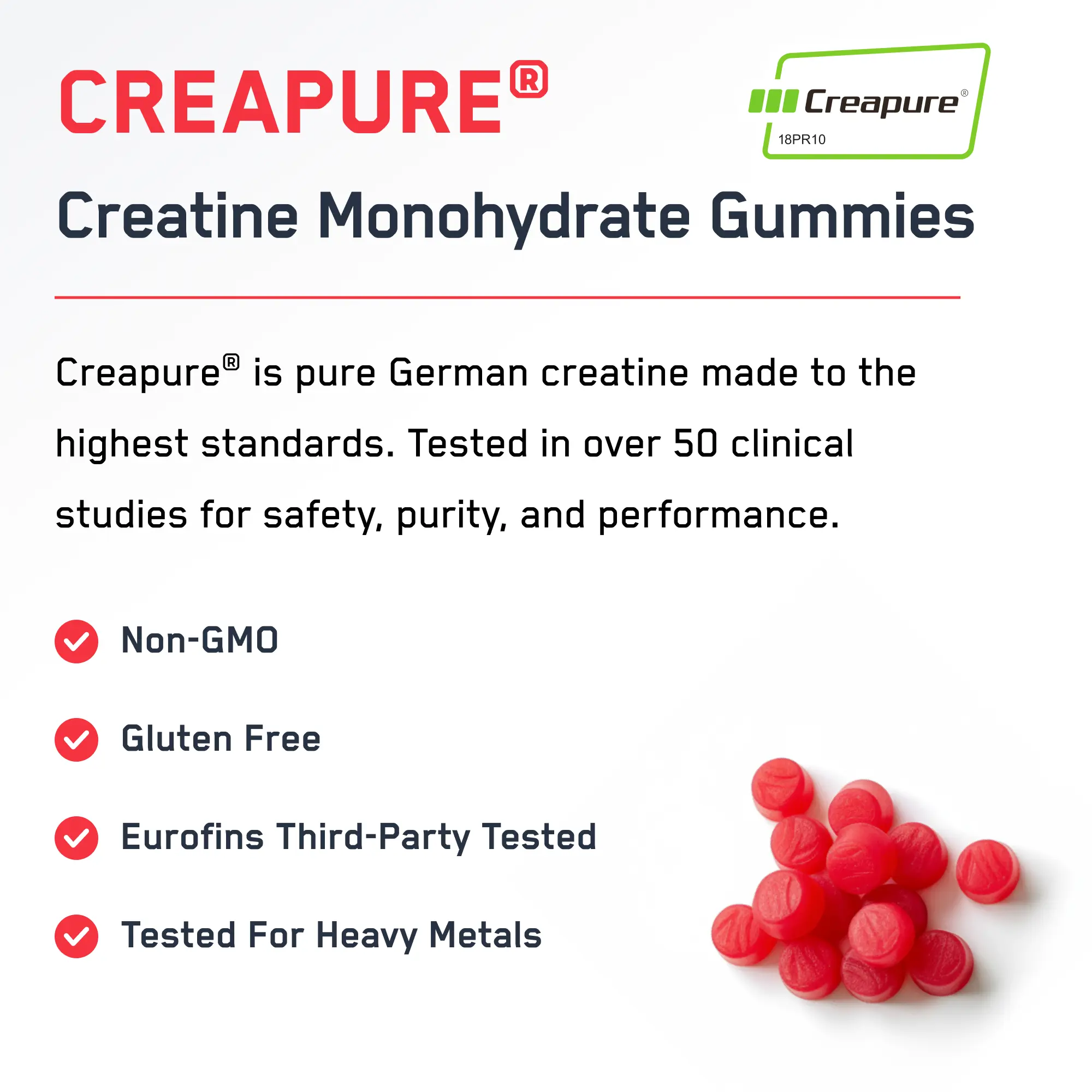 CREAPURE®

Creapure®
18PR10

Creatine Monohydrate Gummies

Creapure® is pure German creatine made to the highest standards. Tested in over 50 clinical studies for safety, purity, and performance.

Non-GMO

Gluten Free

Eurofins Third-Party Tested

Tested For Heavy Metals