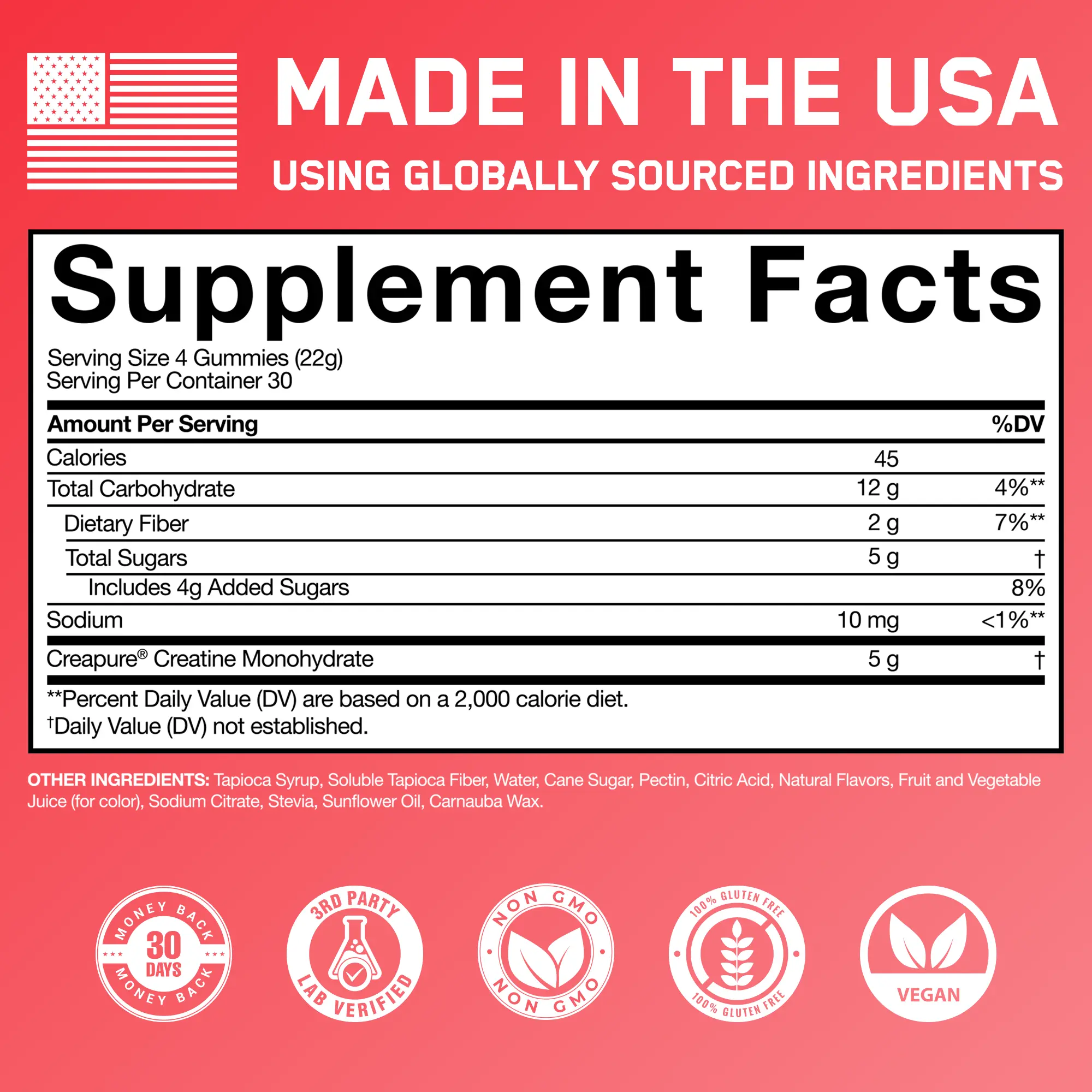 MADE IN THE USA
USING GLOBALLY SOURCED INGREDIENTS

Supplement Facts

Serving Size 4 Gummies (22g)
Serving Per Container 30

| Amount Per Serving | | %DV |
|---|---|---|
| Calories | 45 | |
| Total Carbohydrate | 12 g | 4%** |
| Dietary Fiber | 2 g | 7%** |
| Total Sugars | 5 g | † |
| Includes 4g Added Sugars | | 8% |
| Sodium | 10 mg | <1%** |
| Creapure® Creatine Monohydrate | 5 g | † |

**Percent Daily Value (DV) are based on a 2,000 calorie diet.
†Daily Value (DV) not established.

OTHER INGREDIENTS: Tapioca Syrup, Soluble Tapioca Fiber, Water, Cane Sugar, Pectin, Citric Acid, Natural Flavors, Fruit and Vegetable Juice (for color), Sodium Citrate, Stevia, Sunflower Oil, Carnauba Wax.

MONEY BACK 30 DAYS MONEY BACK

3RD PARTY LAB VERIFIED

NON GMO NON GMO

100% GLUTEN FREE 100% GLUTEN FREE

VEGAN