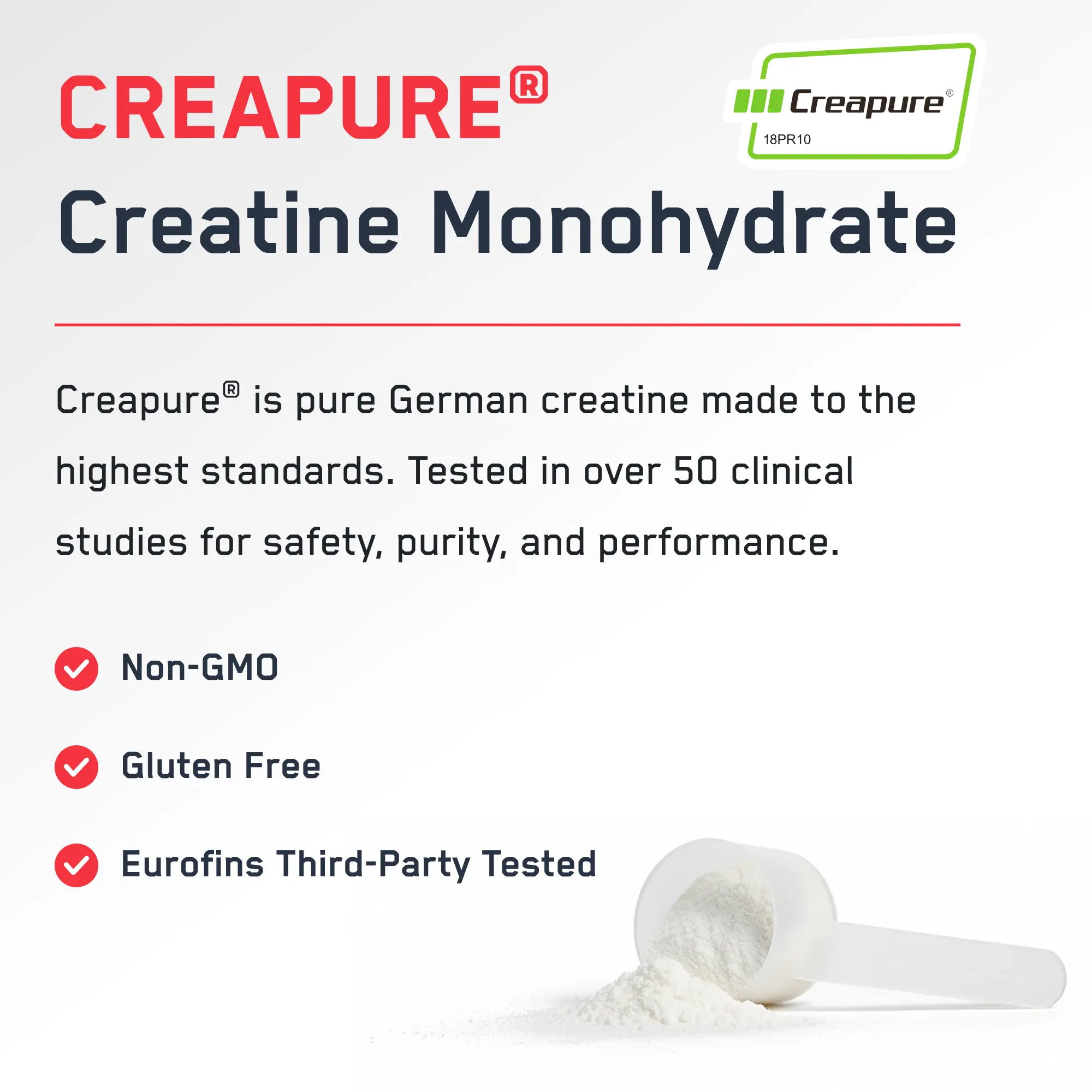 CREAPURE®

Creapure®
18PR10

Creatine Monohydrate

Creapure® is pure German creatine made to the highest standards. Tested in over 50 clinical studies for safety, purity, and performance.

Non-GMO

Gluten Free

Eurofins Third-Party Tested