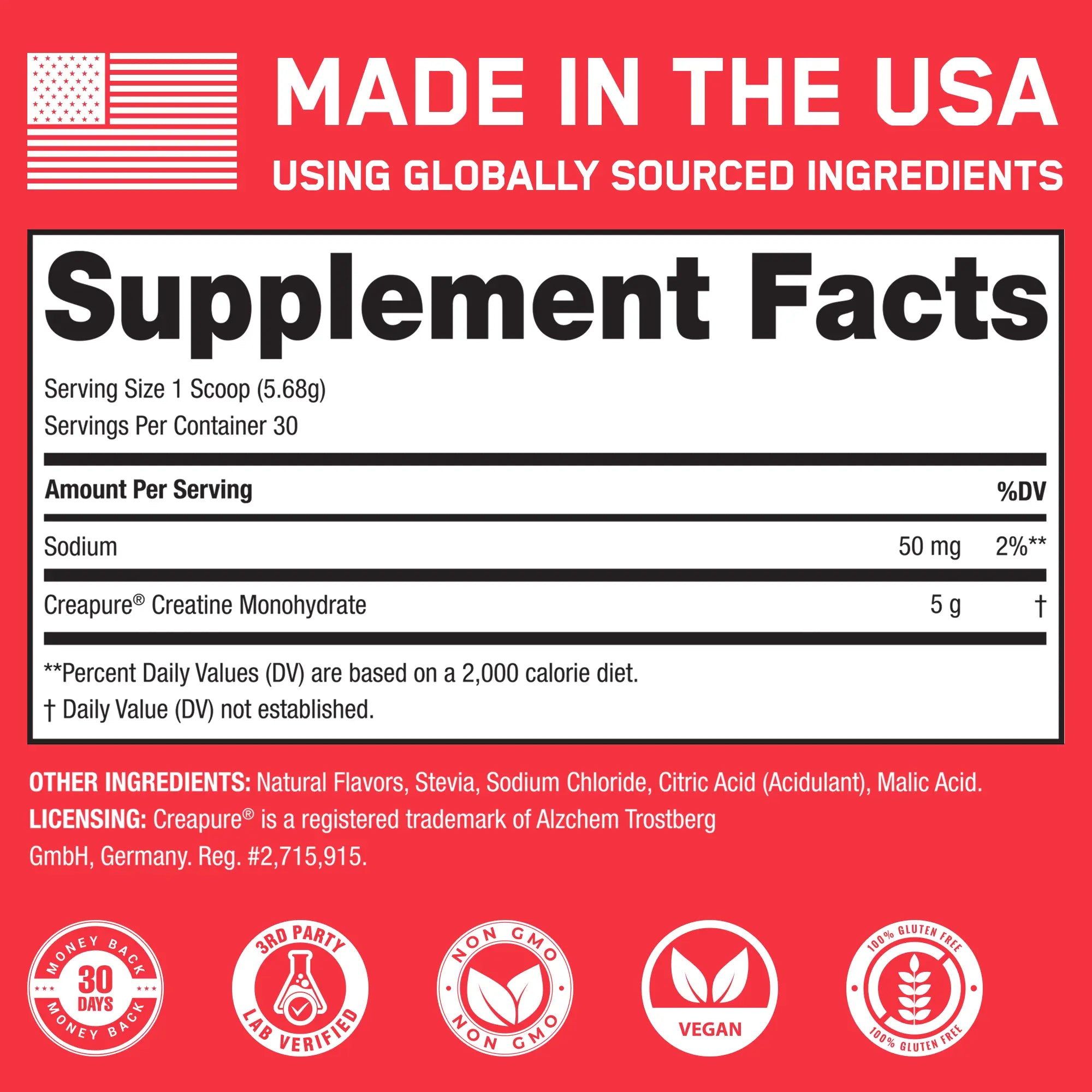 MADE IN THE USA
USING GLOBALLY SOURCED INGREDIENTS

Supplement Facts

Serving Size 1 Scoop (5.68g)
Servings Per Container 30

| Amount Per Serving | | %DV |
|---|---|---|
| Sodium | 50 mg | 2%** |
| Creapure® Creatine Monohydrate | 5 g | † |

**Percent Daily Values (DV) are based on a 2,000 calorie diet.
† Daily Value (DV) not established.

OTHER INGREDIENTS: Natural Flavors, Stevia, Sodium Chloride, Citric Acid (Acidulant), Malic Acid.
LICENSING: Creapure® is a registered trademark of Alzchem Trostberg GmbH, Germany. Reg. #2,715,915.

MONEY BACK 30 DAYS MONEY BACK

3RD PARTY LAB VERIFIED

NON GMO NON GMO

VEGAN

100% GLUTEN FREE 100% GLUTEN FREE